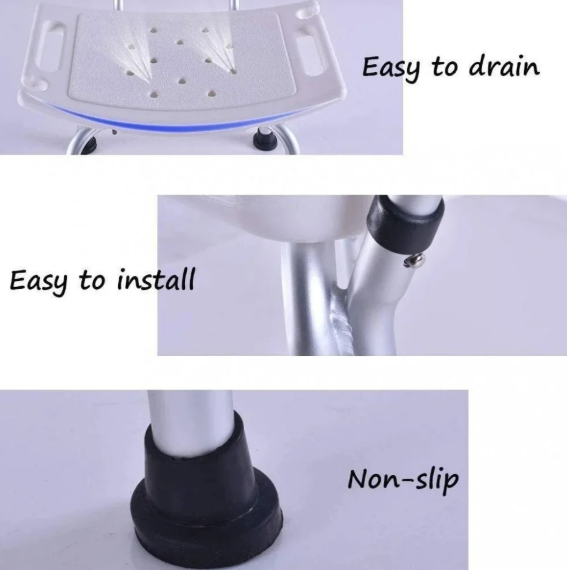 Easy to drain

Easy to install

Non-slip