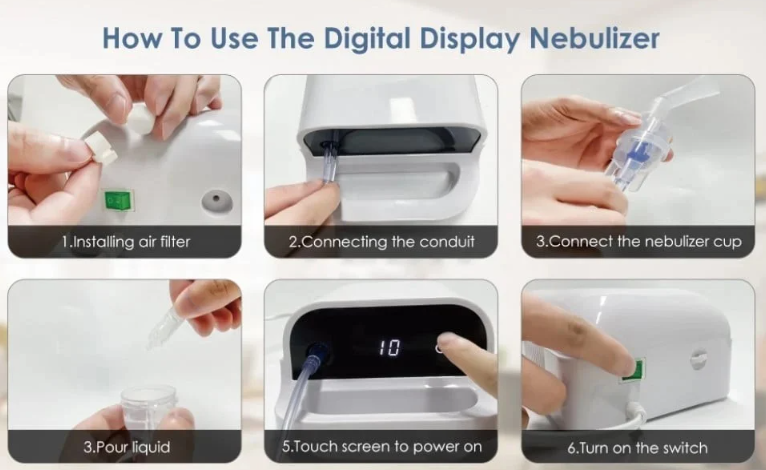 How To Use The Digital Display Nebulizer

1.Installing air filter

2.Connecting the conduit

3.Connect the nebulizer cup

3.Pour liquid

10

5.Touch screen to power on

6.Turn on the switch