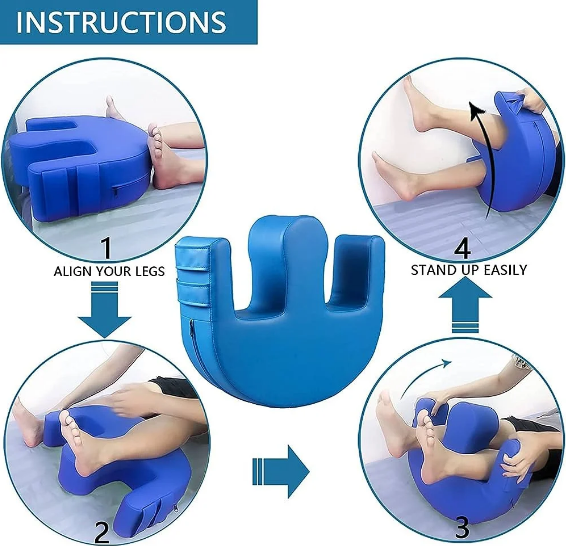 INSTRUCTIONS

1
ALIGN YOUR LEGS

2

3

4
STAND UP EASILY