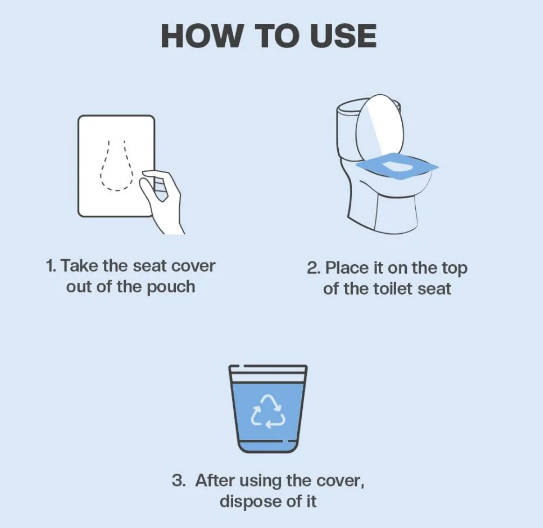 HOW TO USE

1. Take the seat cover out of the pouch

2. Place it on the top of the toilet seat

3. After using the cover, dispose of it