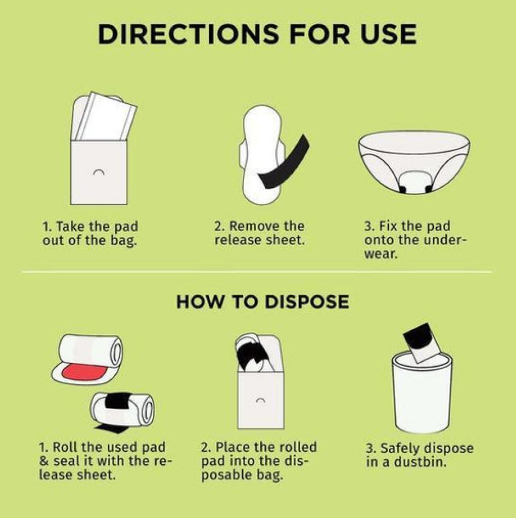 DIRECTIONS FOR USE

1. Take the pad out of the bag.

2. Remove the release sheet.

3. Fix the pad onto the underwear.

HOW TO DISPOSE

1. Roll the used pad & seal it with the release sheet.

2. Place the rolled pad into the disposable bag.

3. Safely dispose in a dustbin.