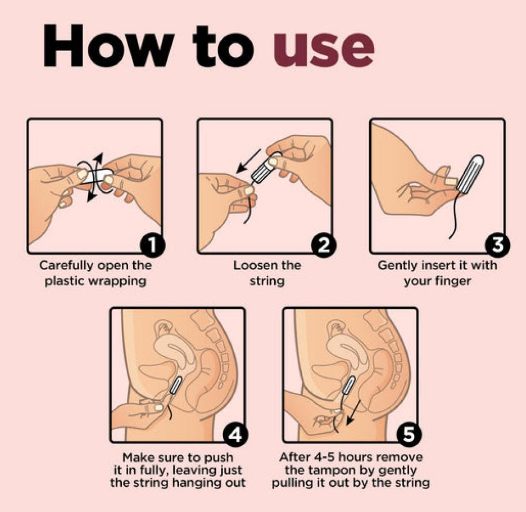 How to use

1
Carefully open the plastic wrapping

2
Loosen the string

3
Gently insert it with your finger

4
Make sure to push it in fully, leaving just the string hanging out

5
After 4-5 hours remove the tampon by gently pulling it out by the string