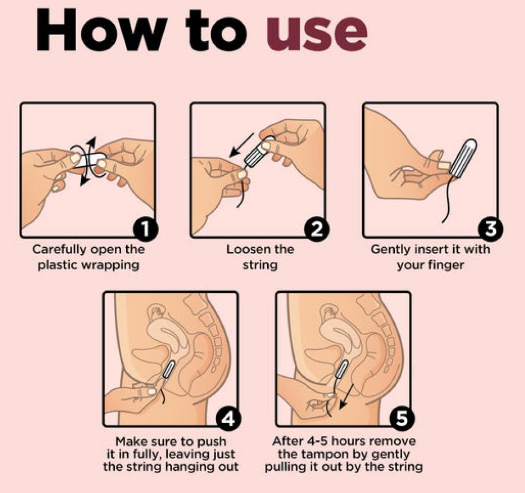 How to use

1
Carefully open the plastic wrapping

2
Loosen the string

3
Gently insert it with your finger

4
Make sure to push it in fully, leaving just the string hanging out

5
After 4-5 hours remove the tampon by gently pulling it out by the string