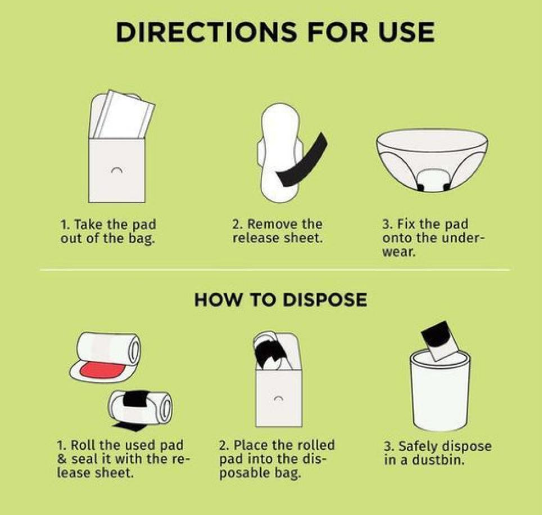 DIRECTIONS FOR USE

1. Take the pad out of the bag.

2. Remove the release sheet.

3. Fix the pad onto the underwear.

HOW TO DISPOSE

1. Roll the used pad & seal it with the release sheet.

2. Place the rolled pad into the disposable bag.

3. Safely dispose in a dustbin.