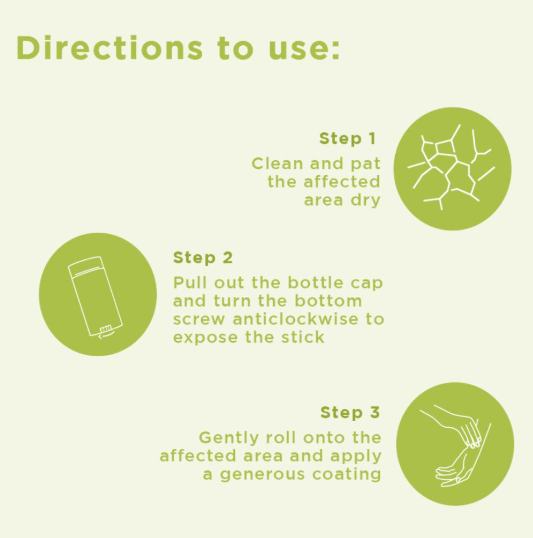 Directions to use:

Step 1

Clean and pat the affected area dry

Step 2

Pull out the bottle cap and turn the bottom screw anticlockwise to expose the stick

Step 3

Gently roll onto the affected area and apply a generous coating