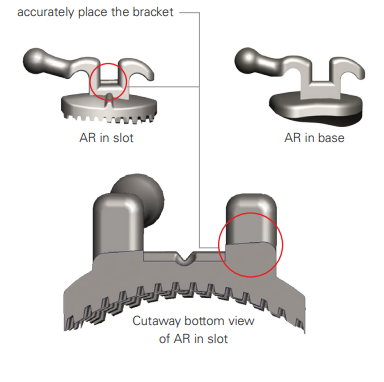 accurately place the bracket

AR in slot

AR in base

Cutaway bottom view of AR in slot