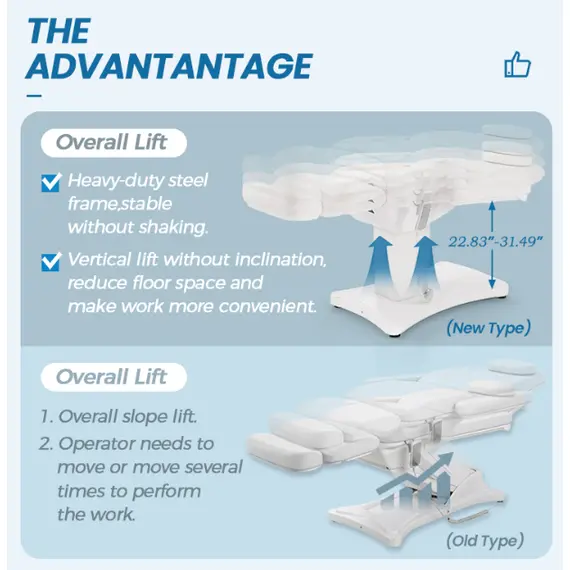 THE ADVANTANTAGE

Overall Lift

Heavy-duty steel frame,stable without shaking.

Vertical lift without inclination, reduce floor space and make work more convenient.

22.83"-31.49"

(New Type)

Overall Lift

1. Overall slope lift.

2. Operator needs to move or move several times to perform the work.

(Old Type)