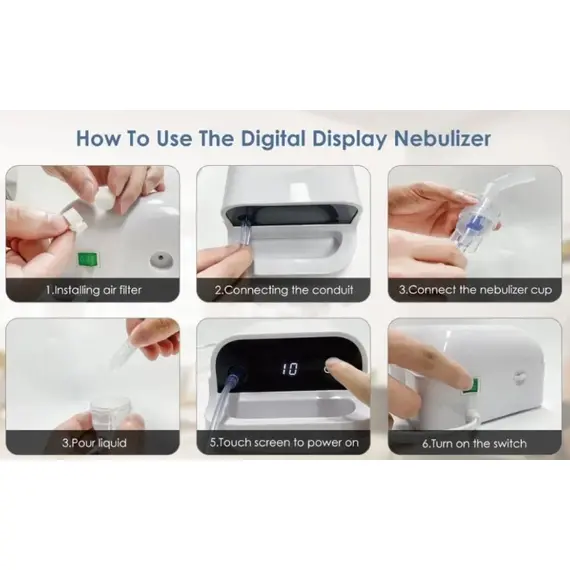 How To Use The Digital Display Nebulizer

1.Installing air filter

2.Connecting the conduit

3.Connect the nebulizer cup

3.Pour liquid

10

5.Touch screen to power on

6.Turn on the switch