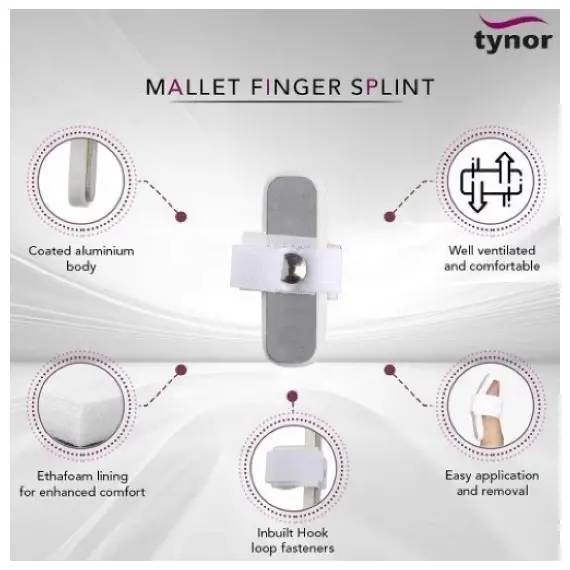 tynor

MALLET FINGER SPLINT

Coated aluminium body

Well ventilated and comfortable

Ethafoam lining for enhanced comfort

Inbuilt Hook loop fasteners

Easy application and removal