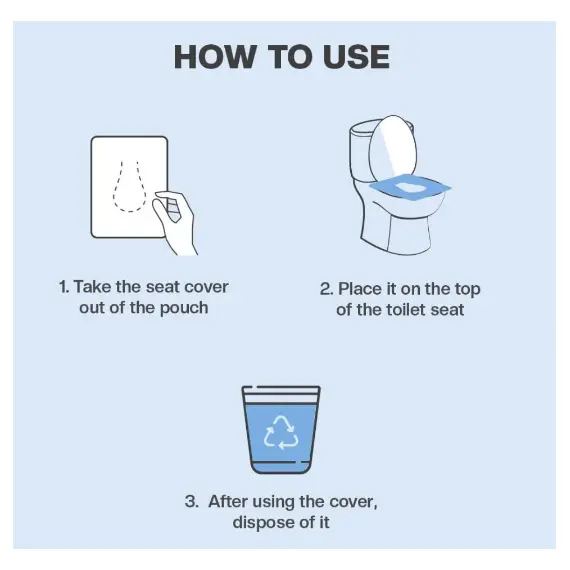 HOW TO USE

1. Take the seat cover out of the pouch

2. Place it on the top of the toilet seat

3. After using the cover, dispose of it