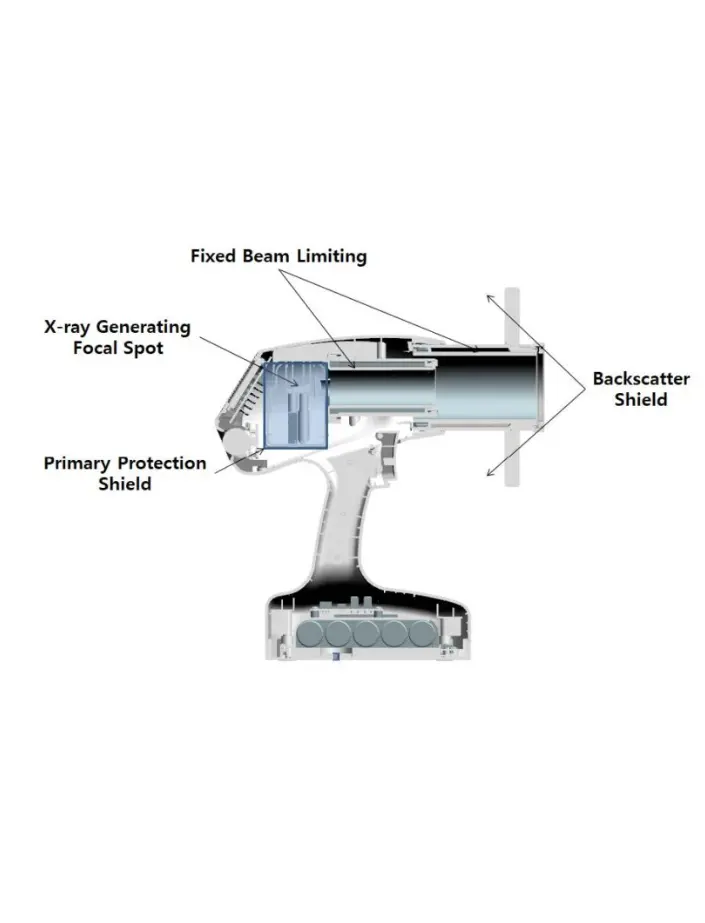 Fixed Beam Limiting

X-ray Generating Focal Spot

Backscatter Shield

Primary Protection Shield